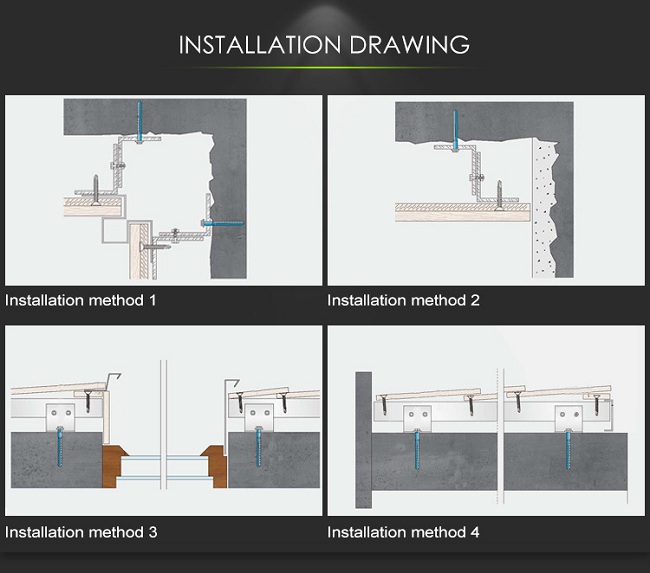 INSTALLATION DRAWING

Installation method 1

Installation method 2

Installation method 3

Installation method 4