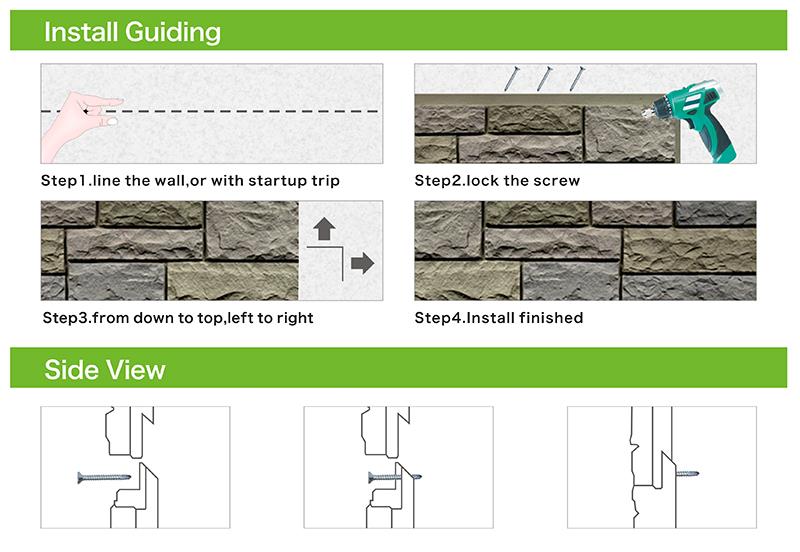 Install Guiding

Step1.line the wall,or with startup trip

Step2.lock the screw

Step3.from down to top,left to right

Step4.Install finished

Side View